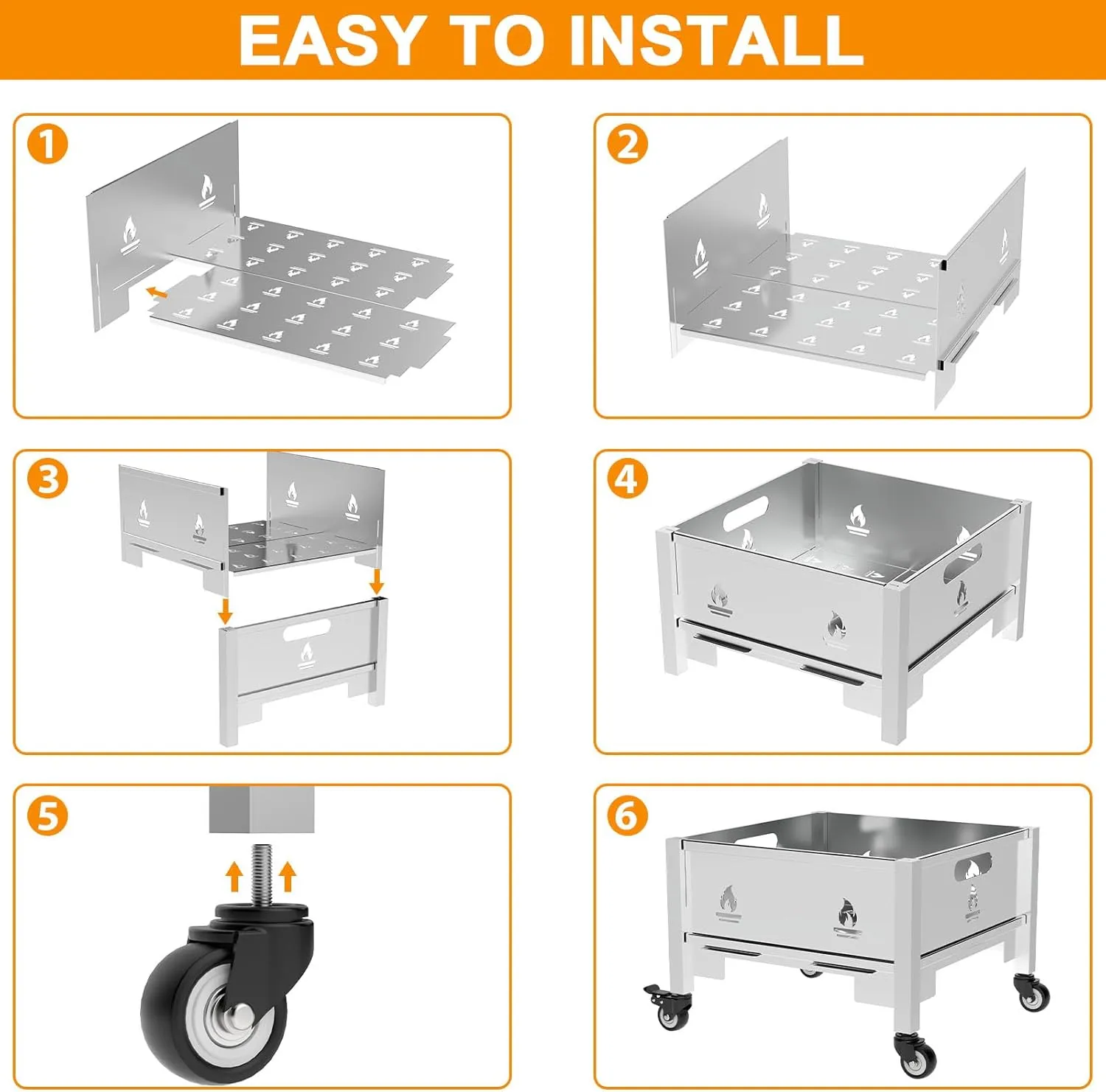 EASY TO INSTALL

1

2

3

4

5

6