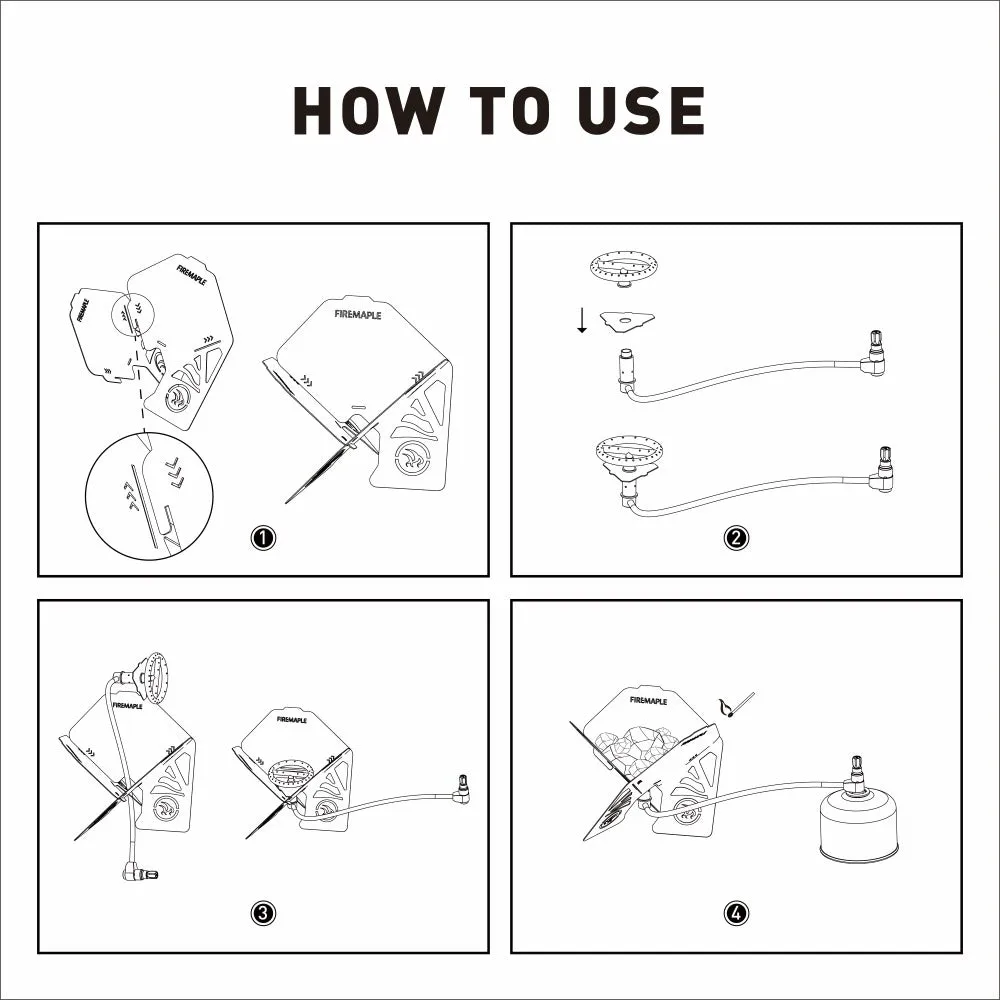 HOW TO USE

FIREMAPLE
FIREMAPLE
FIREMAPLE
1

2

FIREMAPLE
FIREMAPLE
3

FIREMAPLE
4