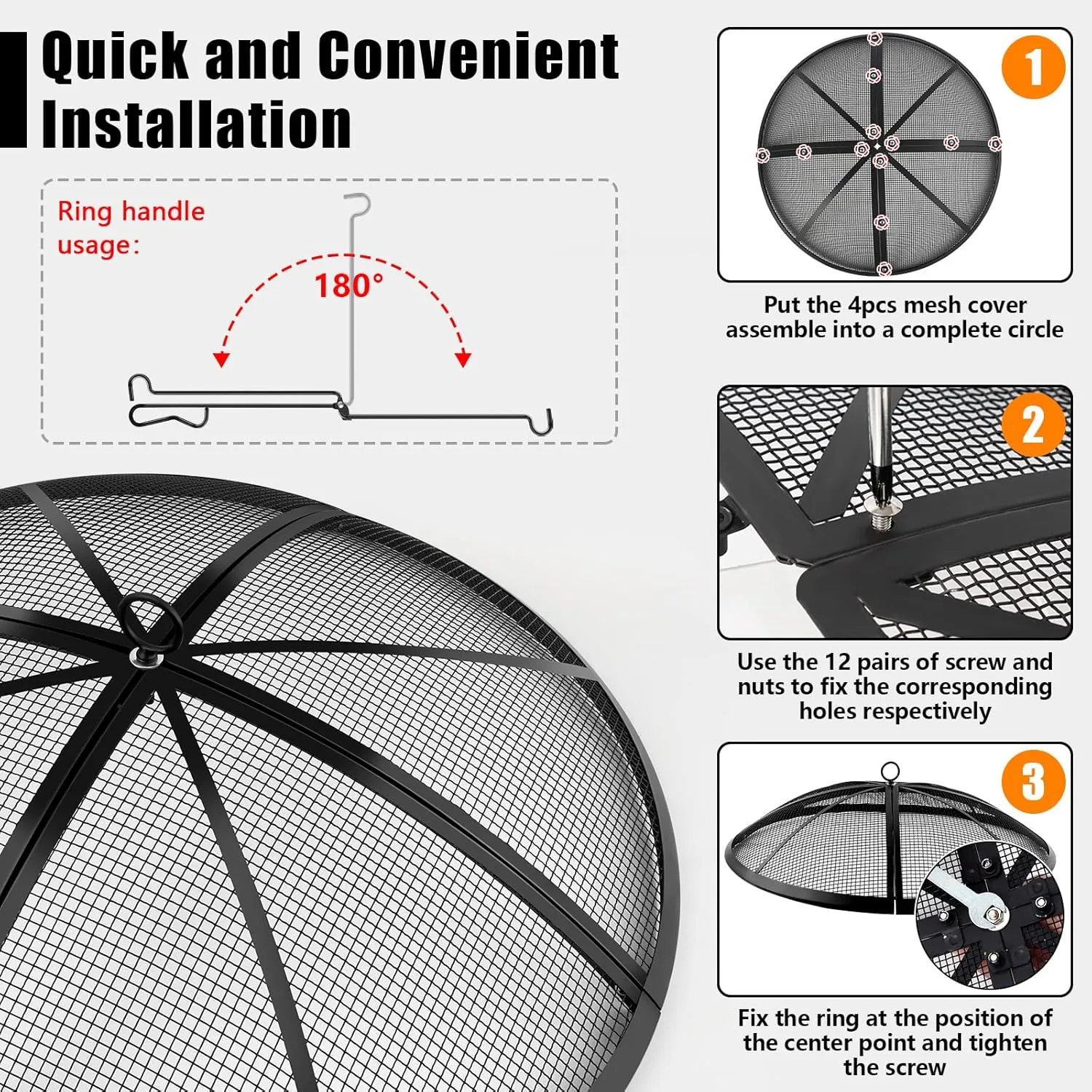 Quick and Convenient Installation

Ring handle usage:

180°

1

Put the 4pcs mesh cover assemble into a complete circle

2

Use the 12 pairs of screw and nuts to fix the corresponding holes respectively

3

Fix the ring at the position of the center point and tighten the screw