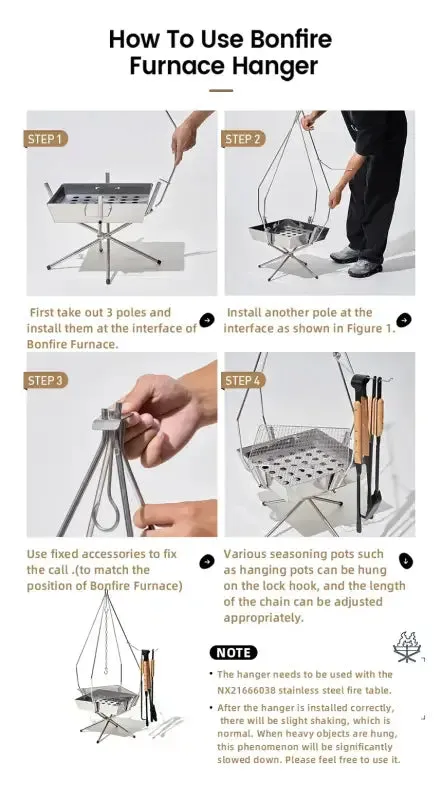 How To Use Bonfire Furnace Hanger

STEP 1

First take out 3 poles and install them at the interface of Bonfire Furnace.

STEP 2

Install another pole at the interface as shown in Figure 1.

STEP 3

Use fixed accessories to fix the call .(to match the position of Bonfire Furnace)

STEP 4

Various seasoning pots such as hanging pots can be hung on the lock hook, and the length of the chain can be adjusted appropriately.

NOTE

• The hanger needs to be used with the NX21666038 stainless steel fire table.

• After the hanger is installed correctly, there will be slight shaking, which is normal. When heavy objects are hung, this phenomenon will be significantly slowed down. Please feel free to use it.