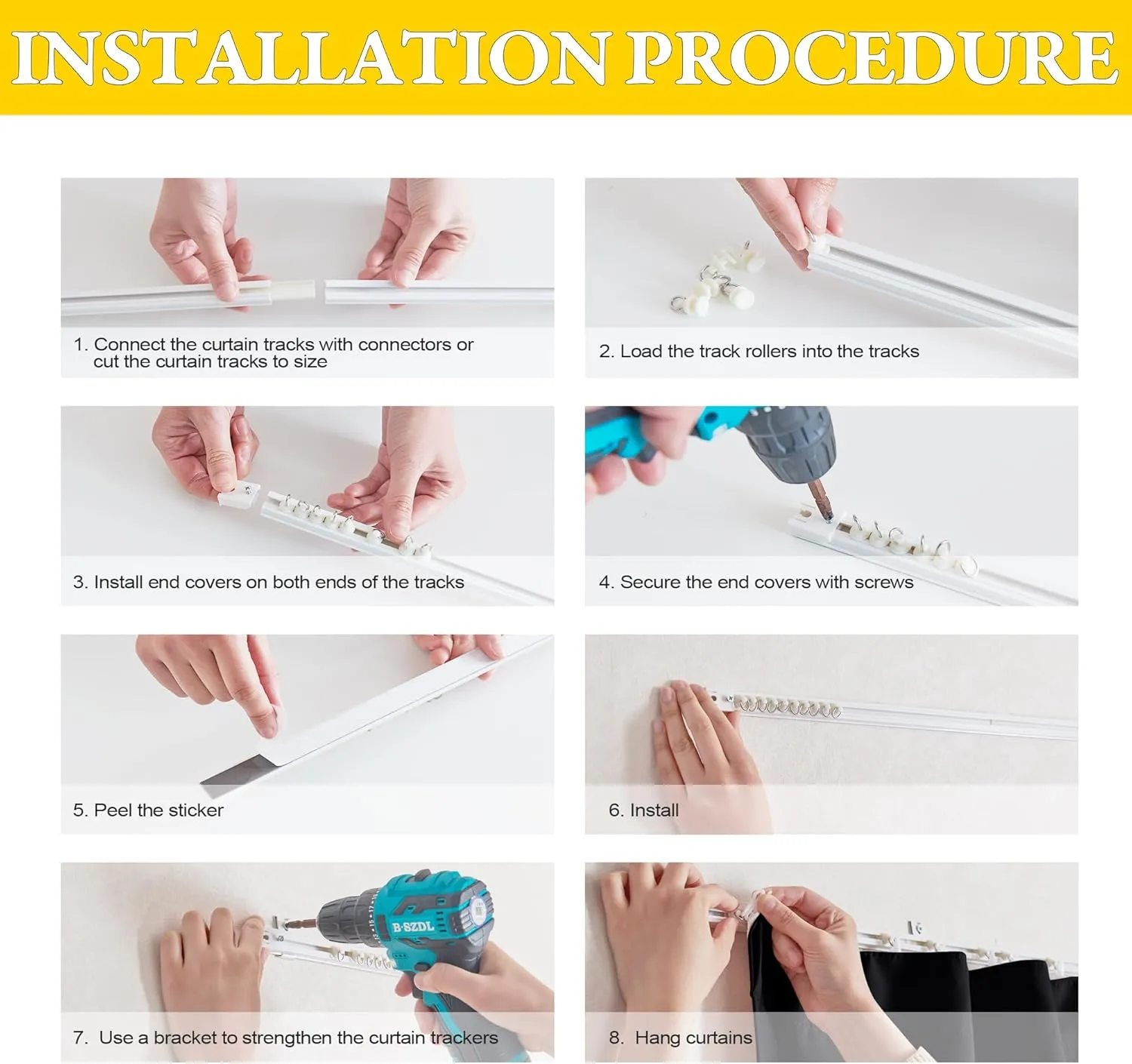 INSTALLATION PROCEDURE

1. Connect the curtain tracks with connectors or cut the curtain tracks to size

2. Load the track rollers into the tracks

3. Install end covers on both ends of the tracks

4. Secure the end covers with screws

5. Peel the sticker

6. Install

B·SZDL

7. Use a bracket to strengthen the curtain trackers

8. Hang curtains