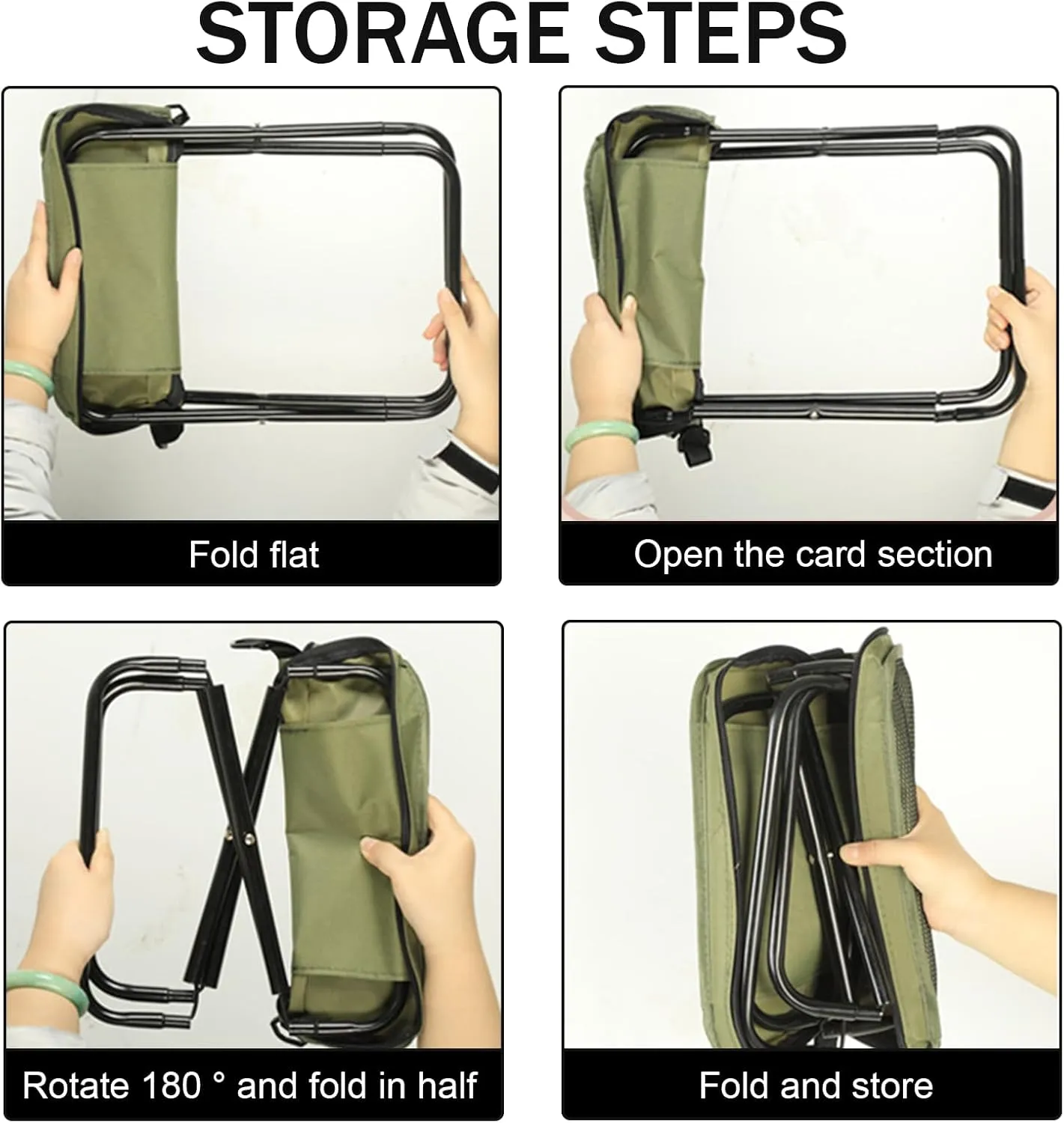 STORAGE STEPS

Fold flat

Open the card section

Rotate 180 ° and fold in half

Fold and store