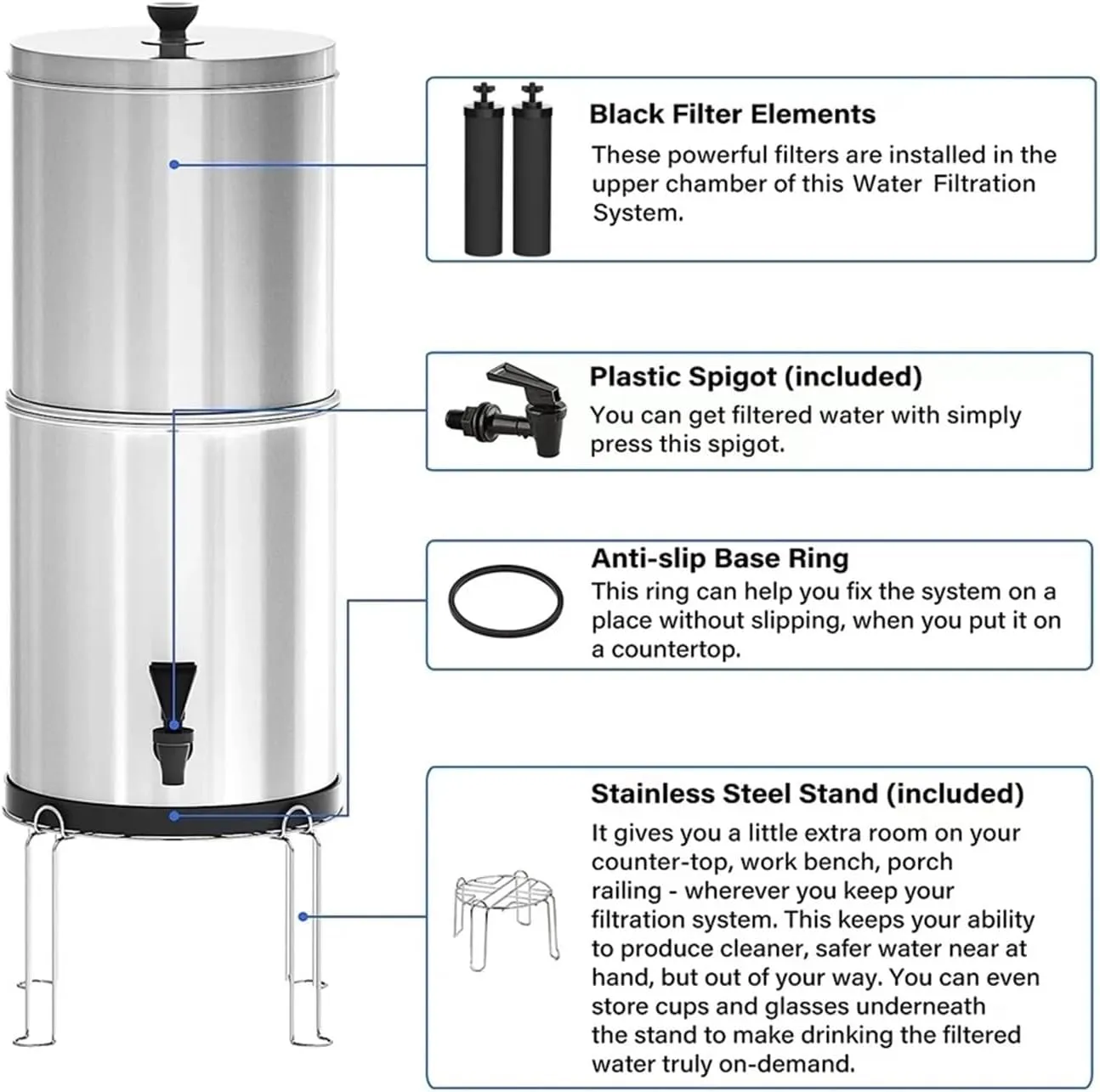 Black Filter Elements
These powerful filters are installed in the upper chamber of this Water Filtration System.

Plastic Spigot (included)
You can get filtered water with simply press this spigot.

Anti-slip Base Ring
This ring can help you fix the system on a place without slipping, when you put it on a countertop.

Stainless Steel Stand (included)
It gives you a little extra room on your counter-top, work bench, porch railing - wherever you keep your filtration system. This keeps your ability to produce cleaner, safer water near at hand, but out of your way. You can even store cups and glasses underneath the stand to make drinking the filtered water truly on-demand.